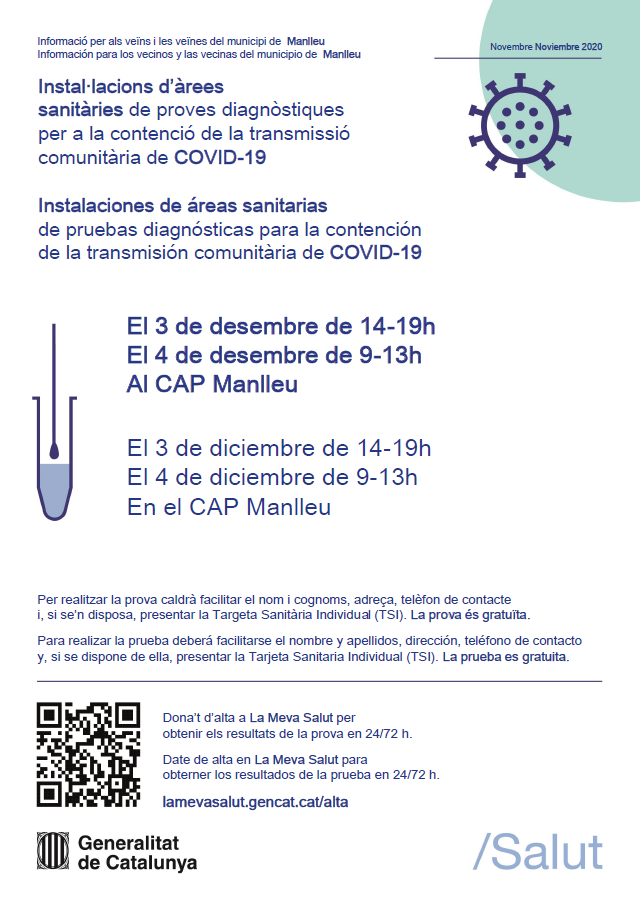 Informació per als veïns i les veïnes del municipi de Manlleu
Información para los vecinos y las vecinas del municipio de Manlleu

Novembre Noviembre 2020

Instal·lacions d'àrees sanitàries de proves diagnòstiques per a la contenció de la transmissió comunitària de COVID-19

Instalaciones de áreas sanitarias de pruebas diagnósticas para la contención de la transmisión comunitària de COVID-19

El 3 de desembre de 14-19h
El 4 de desembre de 9-13h
Al CAP Manlleu

El 3 de diciembre de 14-19h
El 4 de diciembre de 9-13h
En el CAP Manlleu

Per realitzar la prova caldrà facilitar el nom i cognoms, adreça, telèfon de contacte i, si se'n disposa, presentar la Targeta Sanitària Individual (TSI). La prova és gratuïta.

Para realizar la prueba deberá facilitarse el nombre y apellidos, dirección, teléfono de contacto y, si se dispone de ella, presentar la Tarjeta Sanitaria Individual (TSI). La prueba es gratuita.

Dona't d'alta a La Meva Salut per obtenir els resultats de la prova en 24/72 h.

Date de alta en La Meva Salut para obterner los resultados de la prueba en 24/72 h.

lamevasalut.gencat.cat/alta

Generalitat de Catalunya

/Salut